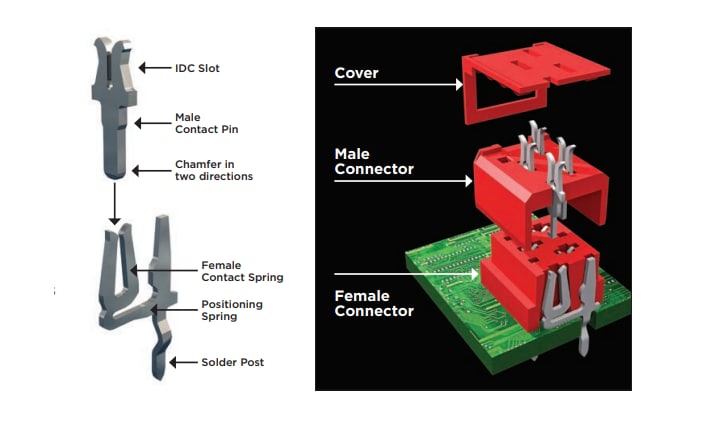 IDC Slot

Male Contact Pin

Chamfer in two directions

Female Contact Spring

Positioning Spring

Solder Post

Cover

Male Connector

Female Connector